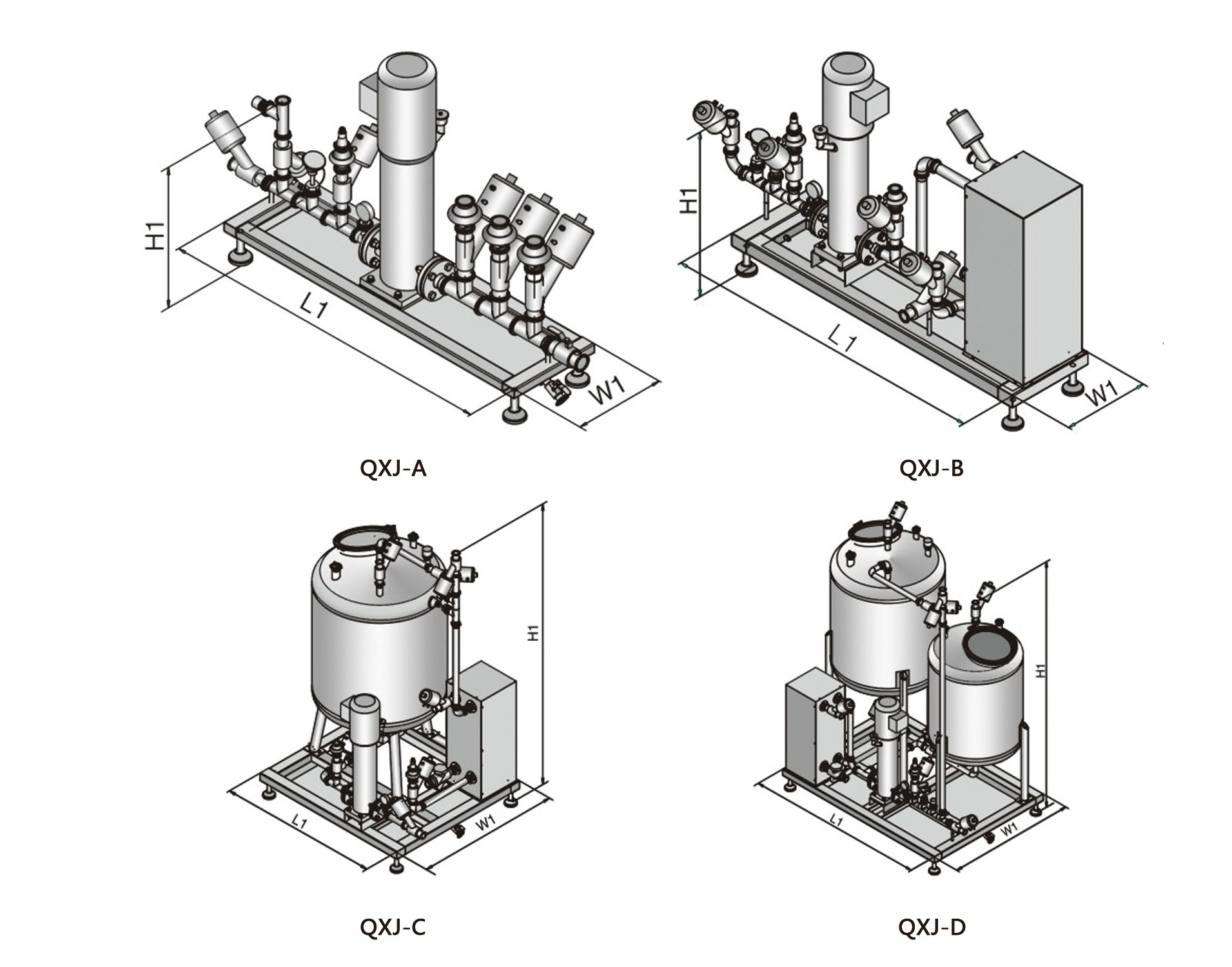 H1
L1
W1
QXJ-A

H1
L1
W1
QXJ-B

H1
L1
W1
QXJ-C

H1
L1
W1
QXJ-D